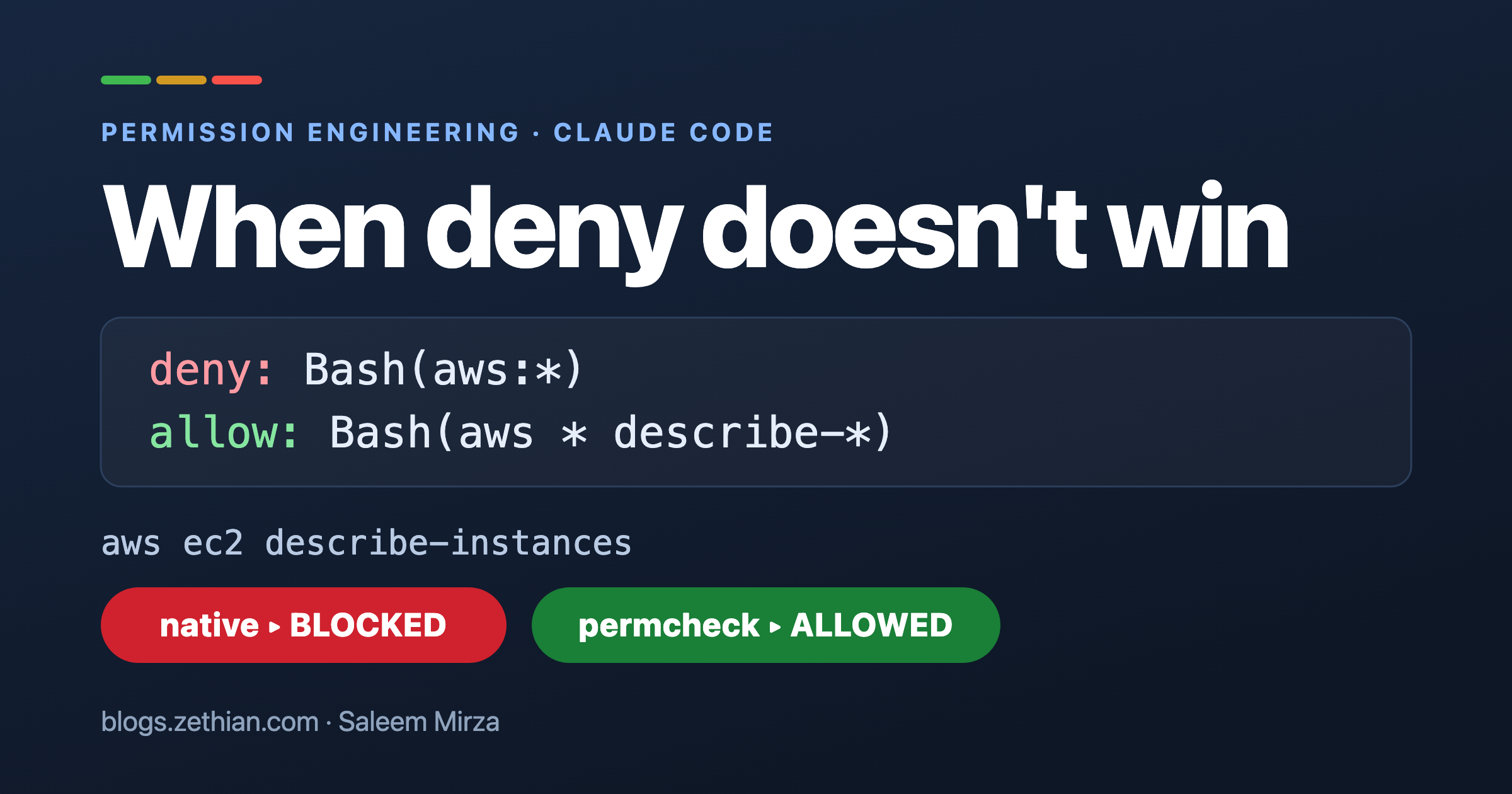 PERMISSION ENGINEERING · CLAUDE CODE

When deny doesn't win

deny: Bash(aws:*)
allow: Bash(aws * describe-*)

aws ec2 describe-instances

native ▸ BLOCKED

permcheck ▸ ALLOWED

blogs.zethian.com · Saleem Mirza